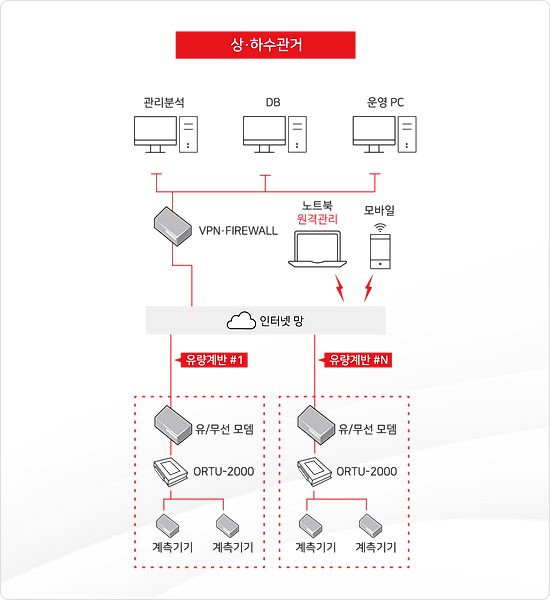 상·하수관거

관리분석

DB

운영 PC

VPN·FIREWALL

노트북
원격관리

모바일

인터넷 망

유량계반 #1

유량계반 #N

유/무선 모뎀

ORTU-2000

계측기기

계측기기

유/무선 모뎀

ORTU-2000

계측기기

계측기기